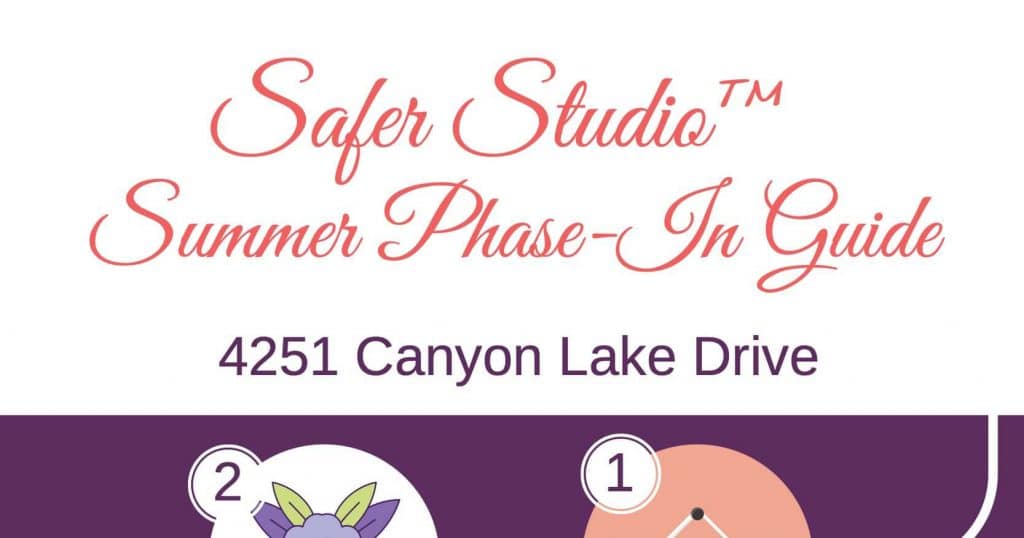 Safer Studio™
Summer Phase-In Guide

4251 Canyon Lake Drive

2

1